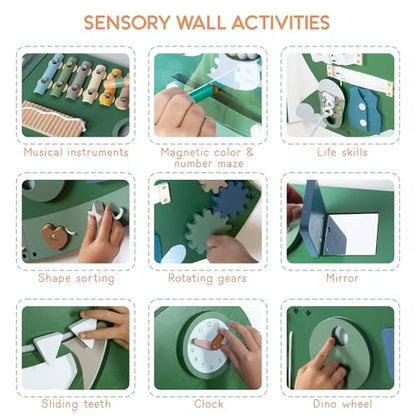 SENSORY WALL ACTIVITIES

Musical instruments

Magnetic color & number maze

Life skills

Shape sorting

Rotating gears

Mirror

Sliding teeth

Clock

Dino wheel